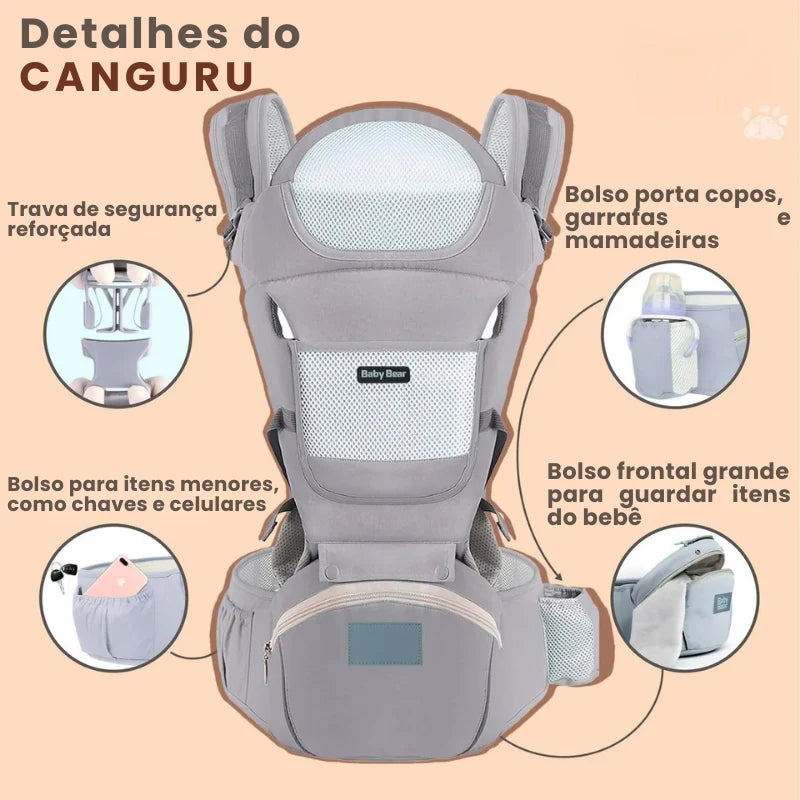 Detalhes do
CANGURU

Trava de segurança reforçada

Bolso porta copos, garrafas e mamadeiras

Baby Bear

Bolso para itens menores, como chaves e celulares

Bolso frontal grande para guardar itens do bebê

Baby Bear